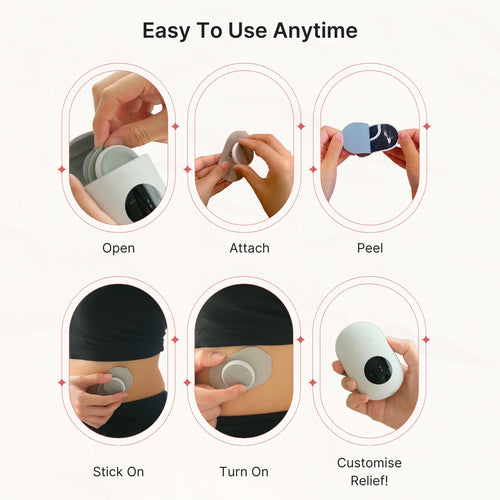 Easy To Use Anytime

Open

Attach

Peel

Stick On

Turn On

Customise Relief!